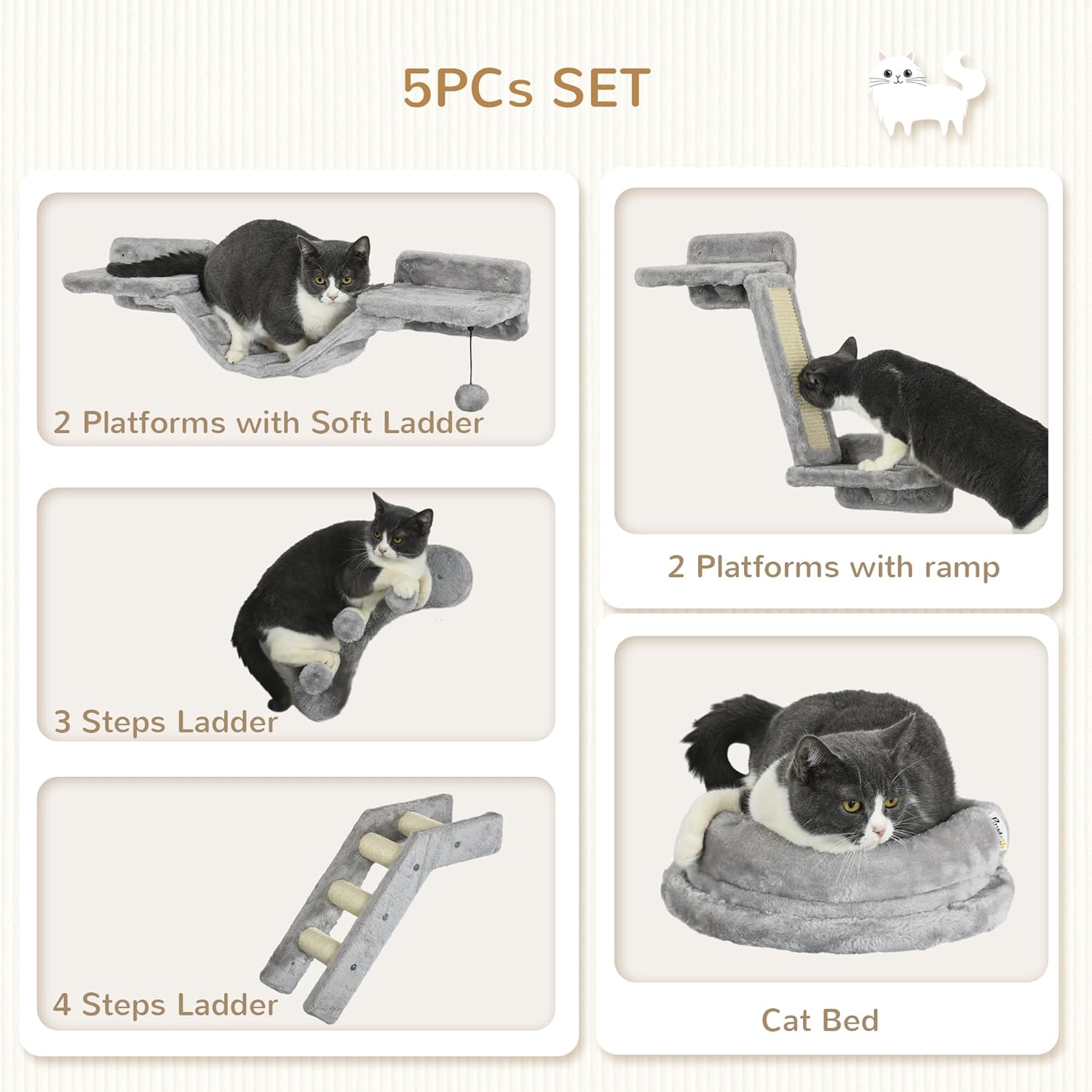 5PCs SET

2 Platforms with Soft Ladder

3 Steps Ladder

4 Steps Ladder

2 Platforms with ramp

Cat Bed